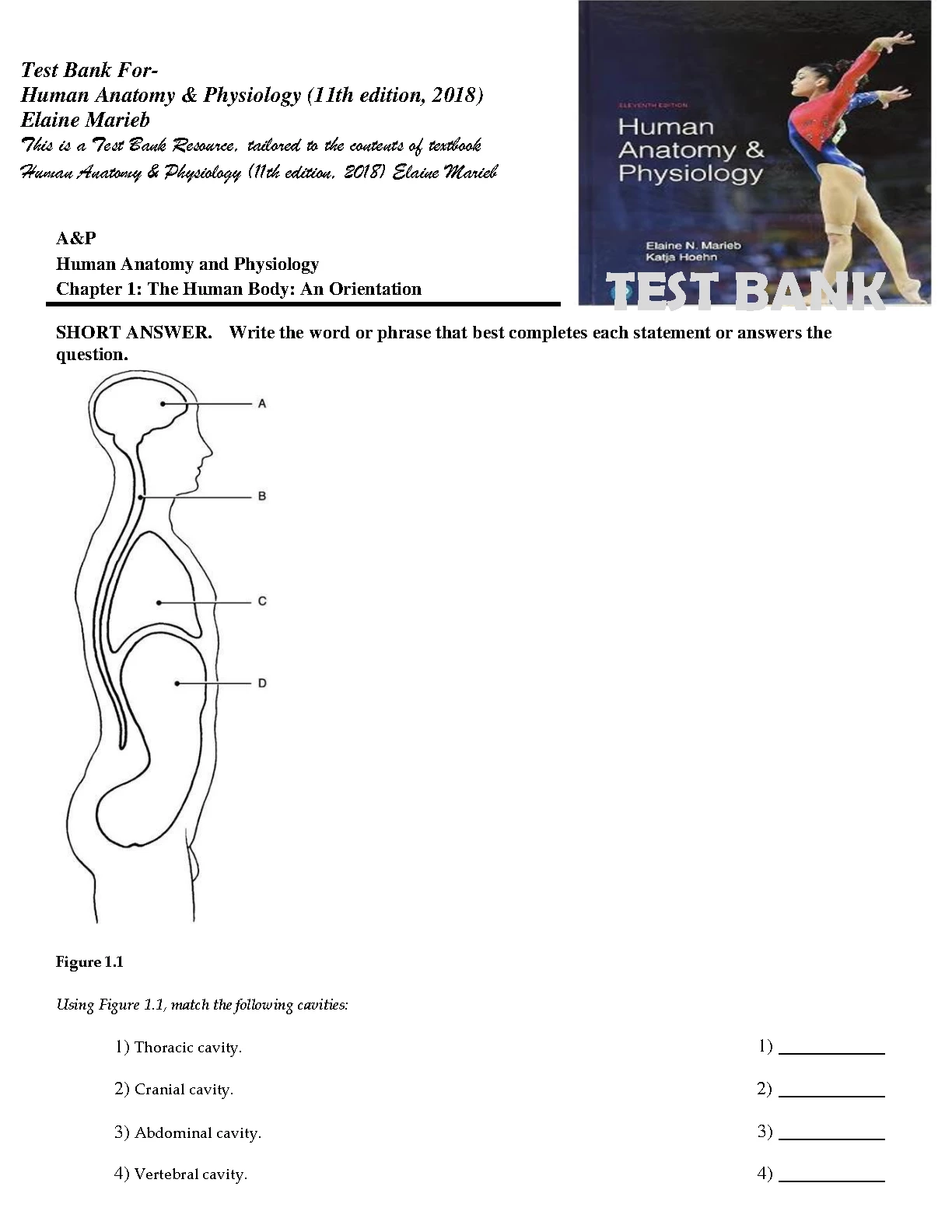 Test Bank For-
Human Anatomy & Physiology (11th edition, 2018)
Elaine Marieb
This is a Test Bank Resource, tailored to the contents of textbook Human Anatomy & Physiology (11th edition, 2018) Elaine Marieb

ELEVENTH EDITION
Human Anatomy & Physiology
Elaine N. Marieb
Katja Hoehn
TEST BANK

A&P
Human Anatomy and Physiology
Chapter 1: The Human Body: An Orientation

SHORT ANSWER. Write the word or phrase that best completes each statement or answers the question.

A
B
C
D

Figure 1.1

Using Figure 1.1, match the following cavities:

1) Thoracic cavity. 1) ____________

2) Cranial cavity. 2) ____________

3) Abdominal cavity. 3) ____________

4) Vertebral cavity. 4) ____________