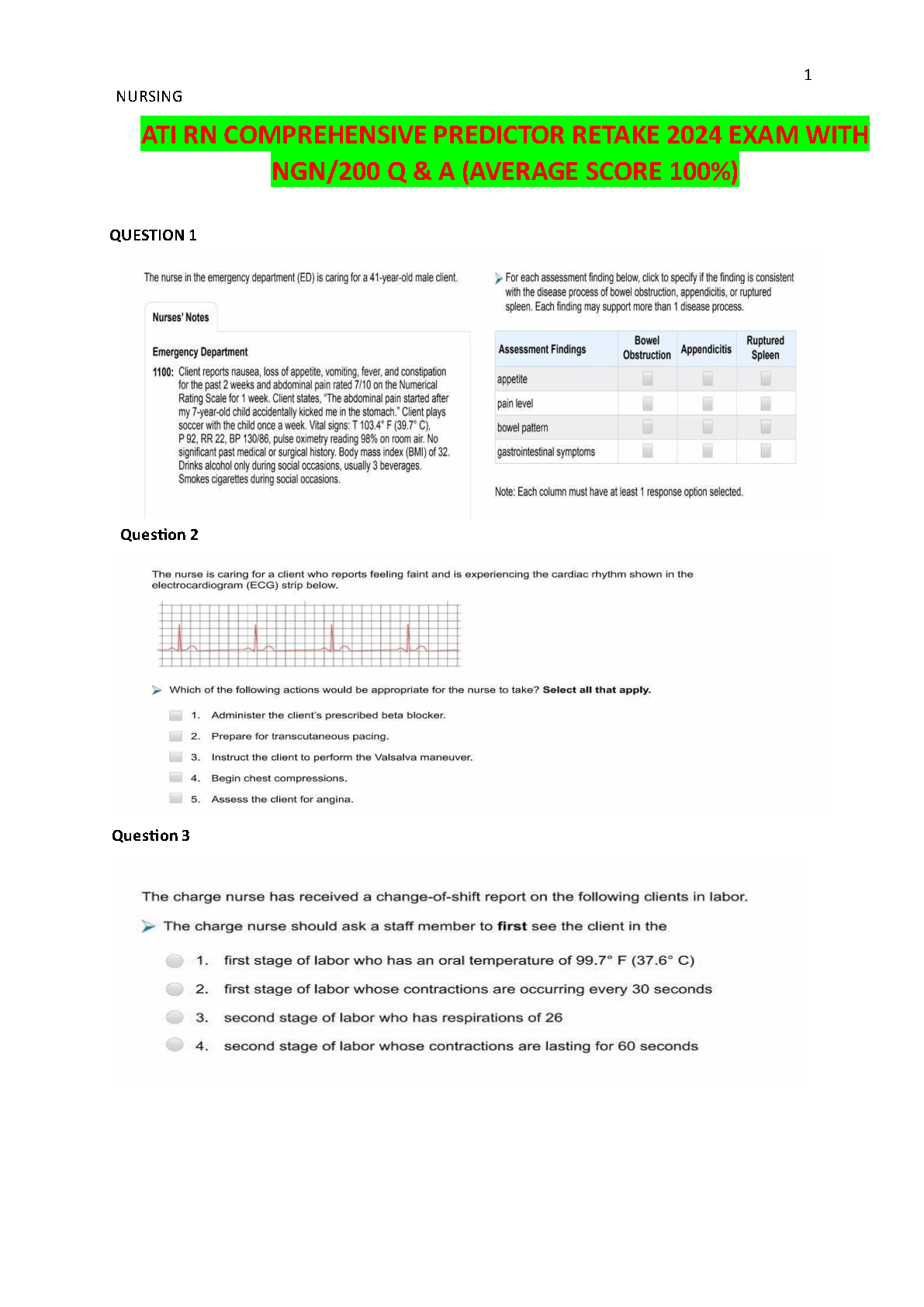 1

NURSING

ATI RN COMPREHENSIVE PREDICTOR RETAKE 2024 EXAM WITH NGN/200 Q & A (AVERAGE SCORE 100%)

QUESTION 1

The nurse in the emergency department (ED) is caring for a 41-year-old male client.

Nurses' Notes

Emergency Department

1100: Client reports nausea, loss of appetite, vomiting, fever, and constipation for the past 2 weeks and abdominal pain rated 7/10 on the Numerical Rating Scale for 1 week. Client states, "The abdominal pain started after my 7-year-old child accidentally kicked me in the stomach." Client plays soccer with the child once a week. Vital signs: T 103.4° F (39.7° C), P 92, RR 22, BP 130/86, pulse oximetry reading 98% on room air. No significant past medical or surgical history. Body mass index (BMI) of 32. Drinks alcohol only during social occasions, usually 3 beverages. Smokes cigarettes during social occasions.

For each assessment finding below, click to specify if the finding is consistent with the disease process of bowel obstruction, appendicitis, or ruptured spleen. Each finding may support more than 1 disease process.

| Assessment Findings | Bowel Obstruction | Appendicitis | Ruptured Spleen |
|---|---|---|---|
| appetite | | | |
| pain level | | | |
| bowel pattern | | | |
| gastrointestinal symptoms | | | |

Note: Each column must have at least 1 response option selected.

Question 2

The nurse is caring for a client who reports feeling faint and is experiencing the cardiac rhythm shown in the electrocardiogram (ECG) strip below.

Which of the following actions would be appropriate for the nurse to take? Select all that apply.

1. Administer the client's prescribed beta blocker.
2. Prepare for transcutaneous pacing.
3. Instruct the client to perform the Valsalva maneuver.
4. Begin chest compressions.
5. Assess the client for angina.

Question 3

The charge nurse has received a change-of-shift report on the following clients in labor.

The charge nurse should ask a staff member to first see the client in the

1. first stage of labor who has an oral temperature of 99.7° F (37.6° C)
2. first stage of labor whose contractions are occurring every 30 seconds
3. second stage of labor who has respirations of 26
4. second stage of labor whose contractions are lasting for 60 seconds