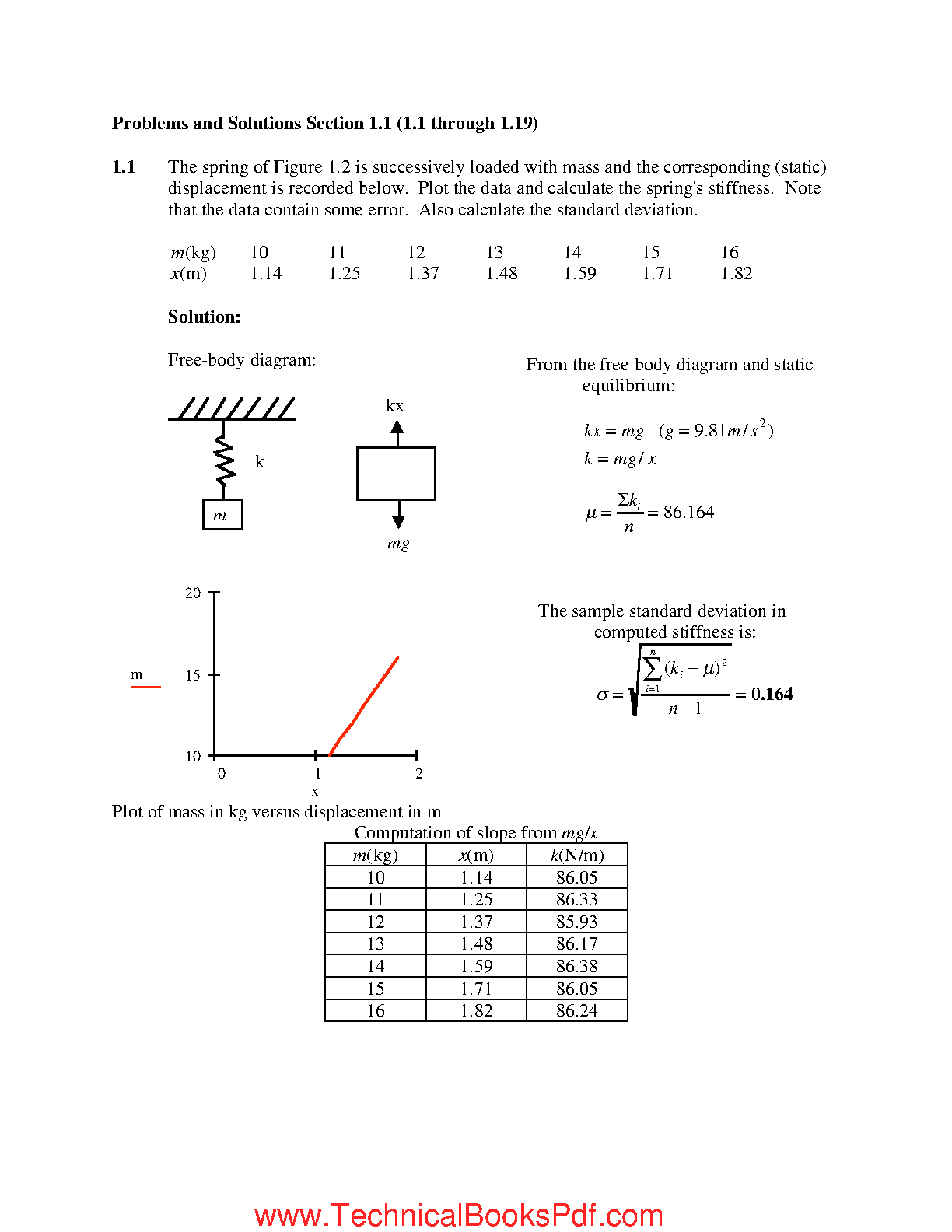 **Problems and Solutions Section 1.1 (1.1 through 1.19)**

**1.1** The spring of Figure 1.2 is successively loaded with mass and the corresponding (static) displacement is recorded below. Plot the data and calculate the spring's stiffness. Note that the data contain some error. Also calculate the standard deviation.

| $m$(kg) | 10 | 11 | 12 | 13 | 14 | 15 | 16 |
|---|---|---|---|---|---|---|---|
| $x$(m) | 1.14 | 1.25 | 1.37 | 1.48 | 1.59 | 1.71 | 1.82 |

**Solution:**

Free-body diagram:

k

$m$

kx

$mg$

From the free-body diagram and static equilibrium:

$kx = mg \quad (g = 9.81 m/s^2)$

$k = mg/x$

$\mu = \frac{\Sigma k_i}{n} = 86.164$

20

15

10

m

0 1 2

x

The sample standard deviation in computed stiffness is:

$\sigma = \sqrt{\frac{\sum_{i=1}^{n}(k_i - \mu)^2}{n-1}} = \mathbf{0.164}$

Plot of mass in kg versus displacement in m

Computation of slope from $mg/x$

| $m$(kg) | $x$(m) | $k$(N/m) |
|---|---|---|
| 10 | 1.14 | 86.05 |
| 11 | 1.25 | 86.33 |
| 12 | 1.37 | 85.93 |
| 13 | 1.48 | 86.17 |
| 14 | 1.59 | 86.38 |
| 15 | 1.71 | 86.05 |
| 16 | 1.82 | 86.24 |

www.TechnicalBooksPdf.com