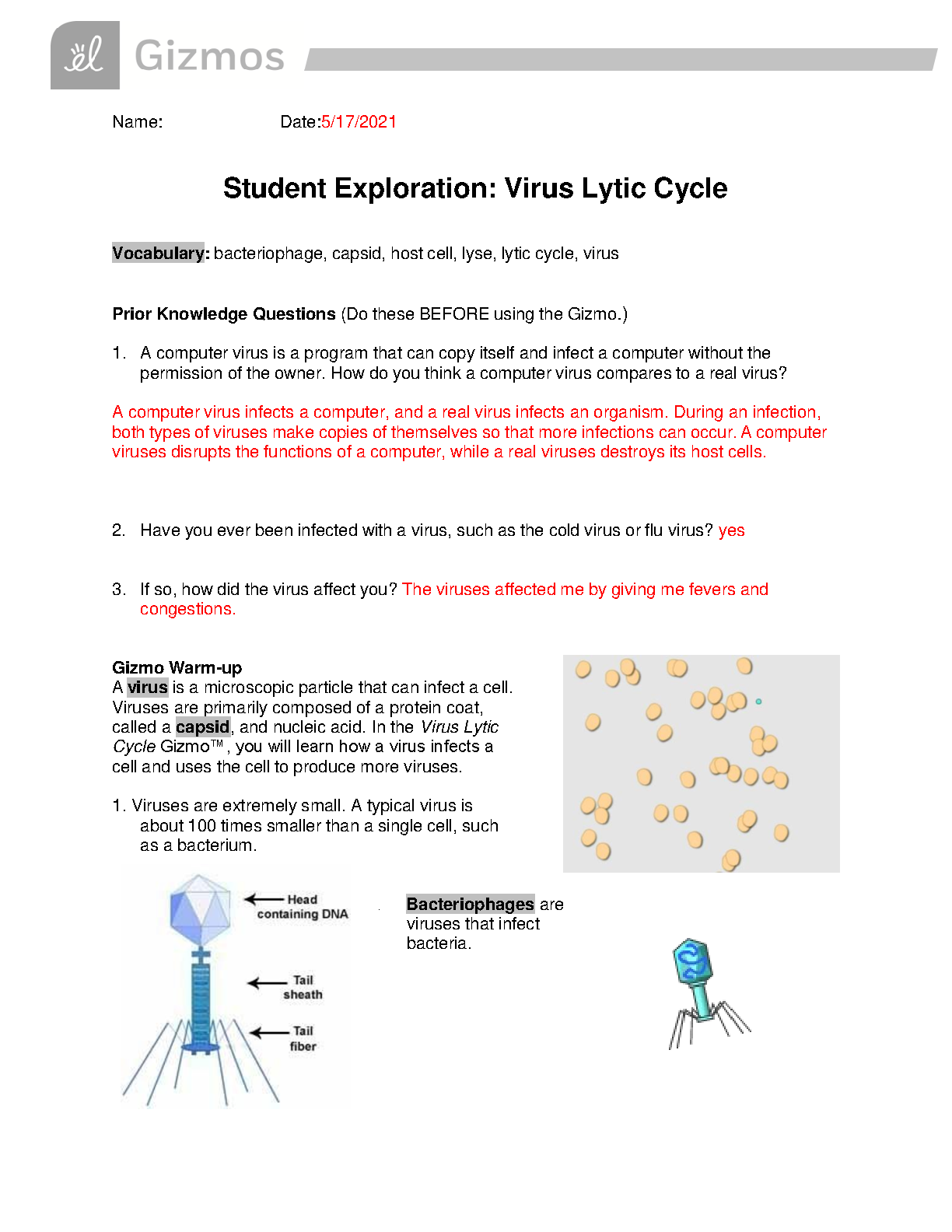 Gizmos

Name: Date:5/17/2021

Student Exploration: Virus Lytic Cycle

Vocabulary: bacteriophage, capsid, host cell, lyse, lytic cycle, virus

Prior Knowledge Questions (Do these BEFORE using the Gizmo.)

1. A computer virus is a program that can copy itself and infect a computer without the permission of the owner. How do you think a computer virus compares to a real virus?

A computer virus infects a computer, and a real virus infects an organism. During an infection, both types of viruses make copies of themselves so that more infections can occur. A computer viruses disrupts the functions of a computer, while a real viruses destroys its host cells.

2. Have you ever been infected with a virus, such as the cold virus or flu virus? yes

3. If so, how did the virus affect you? The viruses affected me by giving me fevers and congestions.

Gizmo Warm-up
A virus is a microscopic particle that can infect a cell. Viruses are primarily composed of a protein coat, called a capsid, and nucleic acid. In the Virus Lytic Cycle Gizmo™, you will learn how a virus infects a cell and uses the cell to produce more viruses.

1. Viruses are extremely small. A typical virus is about 100 times smaller than a single cell, such as a bacterium.

Head containing DNA

Tail sheath

Tail fiber

Bacteriophages are viruses that infect bacteria.