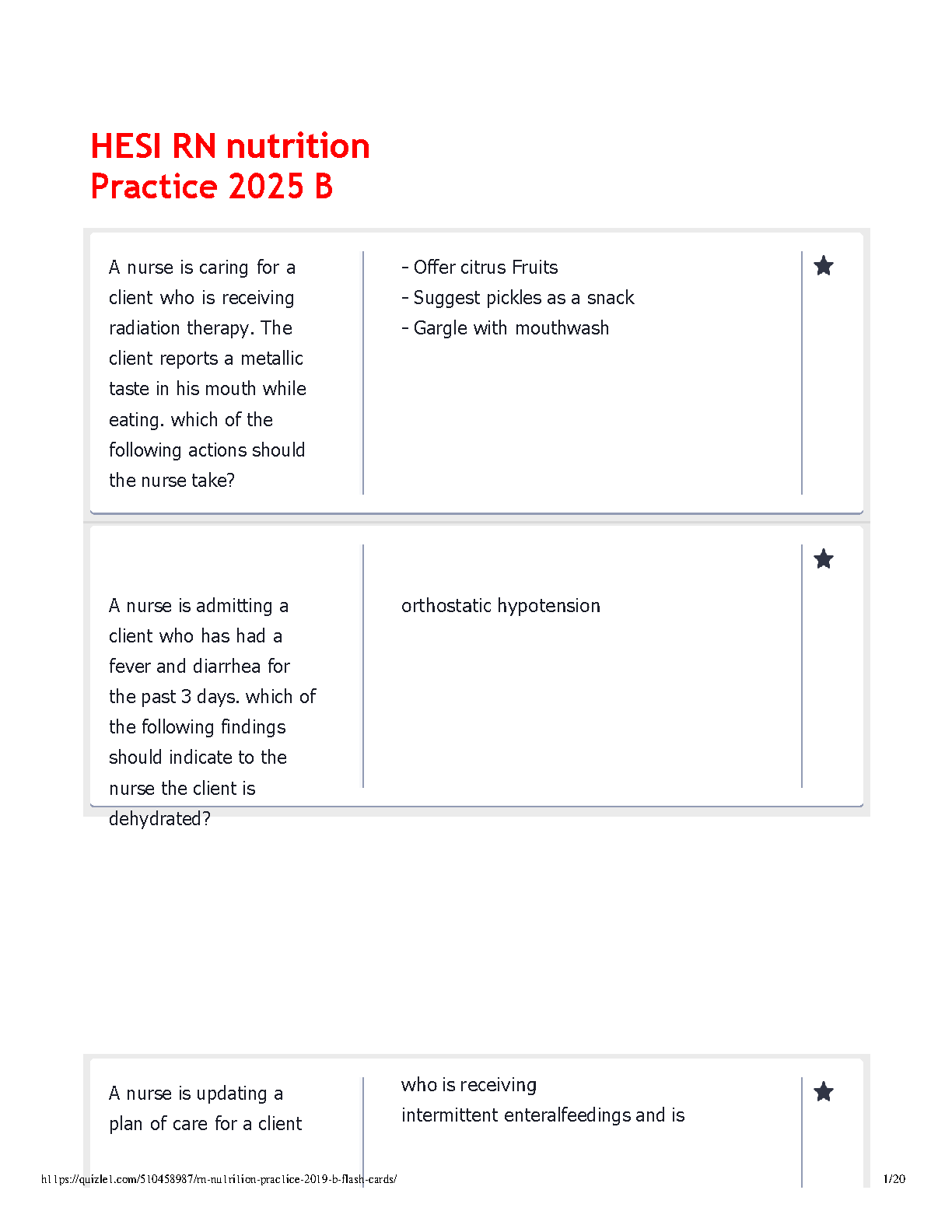 HESI RN nutrition Practice 2025 B

A nurse is caring for a client who is receiving radiation therapy. The client reports a metallic taste in his mouth while eating. which of the following actions should the nurse take?

- Offer citrus Fruits
- Suggest pickles as a snack
- Gargle with mouthwash

A nurse is admitting a client who has had a fever and diarrhea for the past 3 days. which of the following findings should indicate to the nurse the client is dehydrated?

orthostatic hypotension

A nurse is updating a plan of care for a client

who is receiving intermittent enteralfeedings and is

https://quizlet.com/510458987/rn-nutrition-practice-2019-b-flash-cards/ 1/20