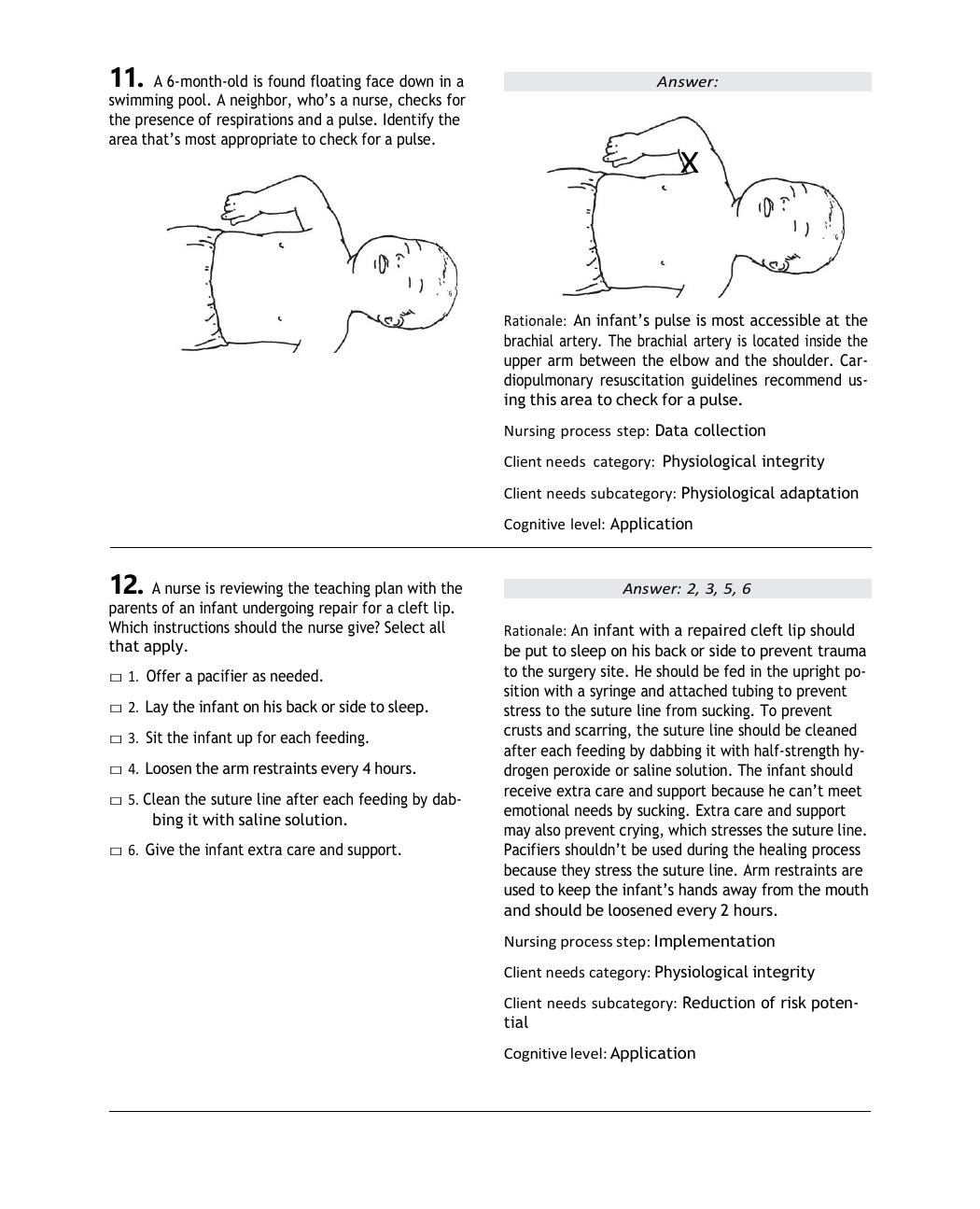 **11.** A 6-month-old is found floating face down in a swimming pool. A neighbor, who's a nurse, checks for the presence of respirations and a pulse. Identify the area that's most appropriate to check for a pulse.

Answer:

X

Rationale: An infant's pulse is most accessible at the brachial artery. The brachial artery is located inside the upper arm between the elbow and the shoulder. Cardiopulmonary resuscitation guidelines recommend using this area to check for a pulse.

Nursing process step: Data collection

Client needs category: Physiological integrity

Client needs subcategory: Physiological adaptation

Cognitive level: Application

**12.** A nurse is reviewing the teaching plan with the parents of an infant undergoing repair for a cleft lip. Which instructions should the nurse give? Select all that apply.

□ 1. Offer a pacifier as needed.

□ 2. Lay the infant on his back or side to sleep.

□ 3. Sit the infant up for each feeding.

□ 4. Loosen the arm restraints every 4 hours.

□ 5. Clean the suture line after each feeding by dabbing it with saline solution.

□ 6. Give the infant extra care and support.

Answer: 2, 3, 5, 6

Rationale: An infant with a repaired cleft lip should be put to sleep on his back or side to prevent trauma to the surgery site. He should be fed in the upright position with a syringe and attached tubing to prevent stress to the suture line from sucking. To prevent crusts and scarring, the suture line should be cleaned after each feeding by dabbing it with half-strength hydrogen peroxide or saline solution. The infant should receive extra care and support because he can't meet emotional needs by sucking. Extra care and support may also prevent crying, which stresses the suture line. Pacifiers shouldn't be used during the healing process because they stress the suture line. Arm restraints are used to keep the infant's hands away from the mouth and should be loosened every 2 hours.

Nursing process step: Implementation

Client needs category: Physiological integrity

Client needs subcategory: Reduction of risk potential

Cognitive level: Application