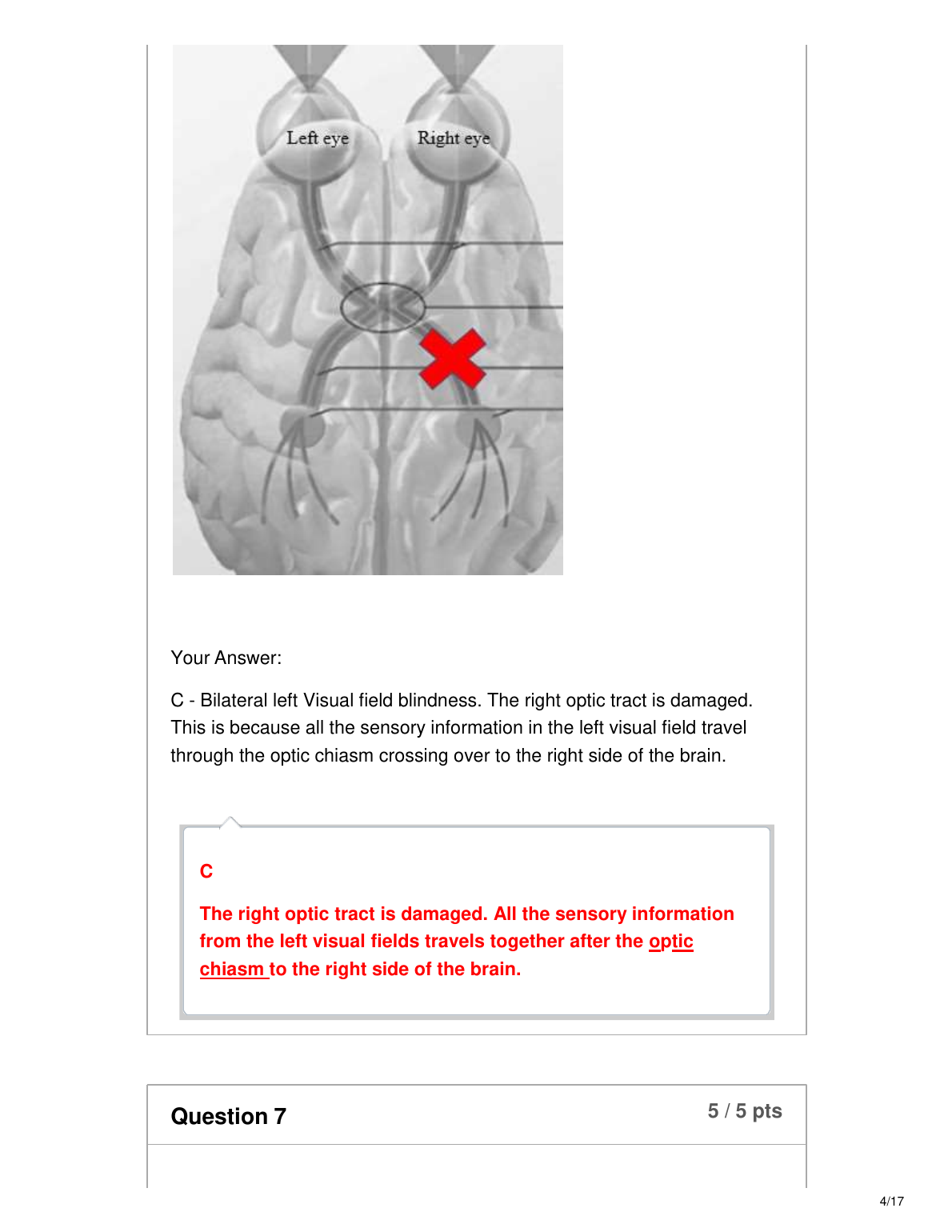 Left eye

Right eye

Your Answer:

C - Bilateral left Visual field blindness. The right optic tract is damaged. This is because all the sensory information in the left visual field travel through the optic chiasm crossing over to the right side of the brain.

C

The right optic tract is damaged. All the sensory information from the left visual fields travels together after the optic chiasm to the right side of the brain.

Question 7

5 / 5 pts

4/17