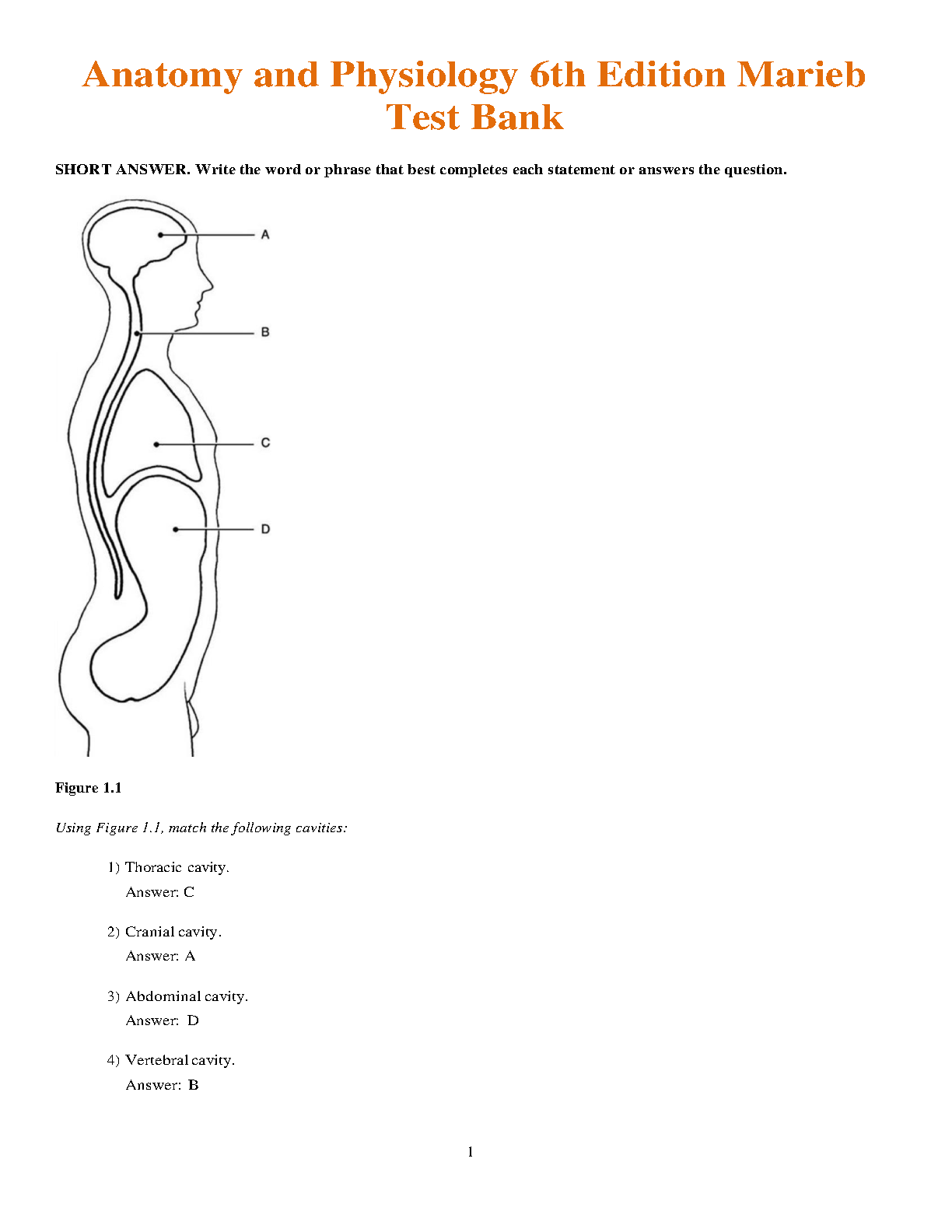 Anatomy and Physiology 6th Edition Marieb Test Bank

SHORT ANSWER. Write the word or phrase that best completes each statement or answers the question.

A

B

C

D

Figure 1.1

Using Figure 1.1, match the following cavities:

1) Thoracic cavity.
Answer: C

2) Cranial cavity.
Answer: A

3) Abdominal cavity.
Answer: D

4) Vertebral cavity.
Answer: B

1