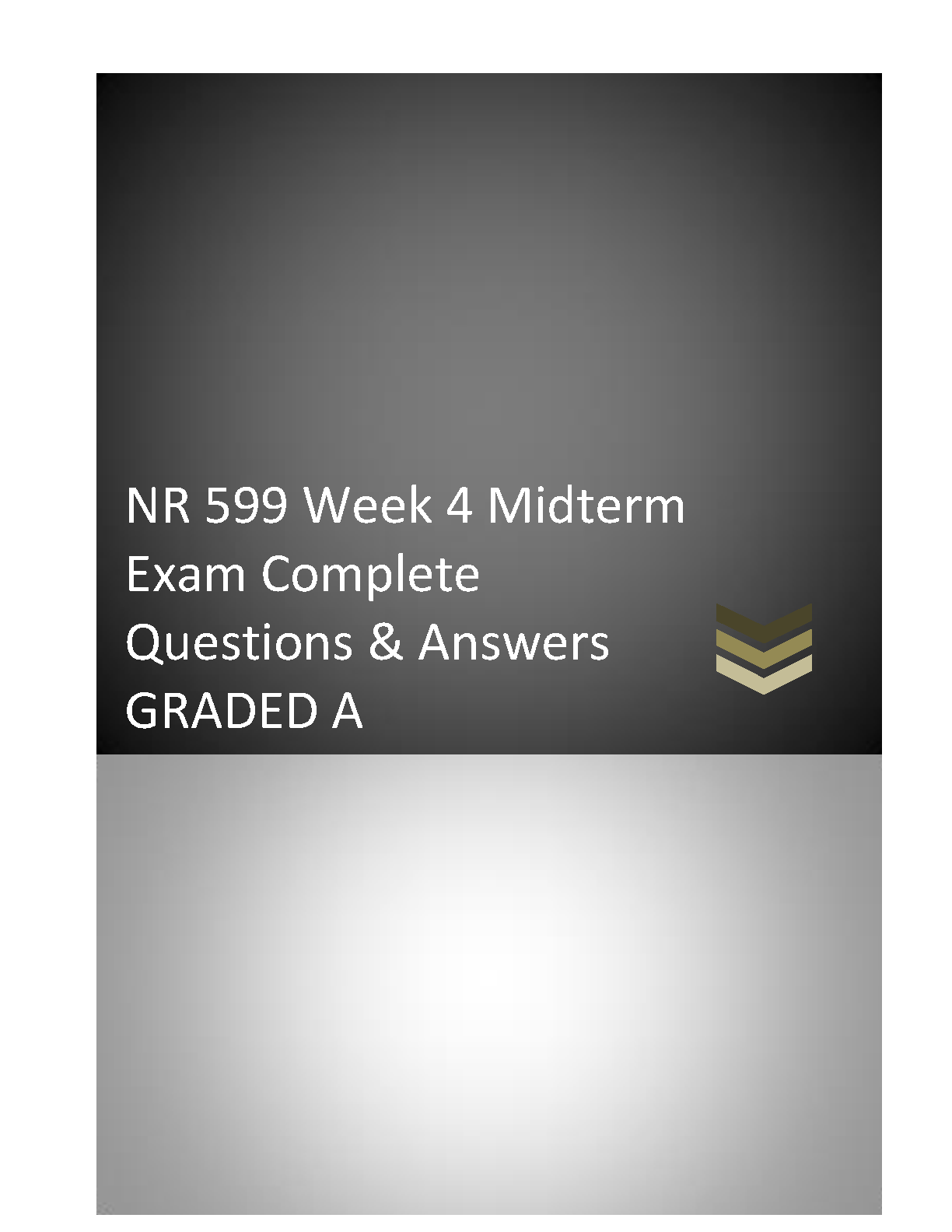 NR 599 Week 4 Midterm Exam Complete Questions & Answers GRADED A